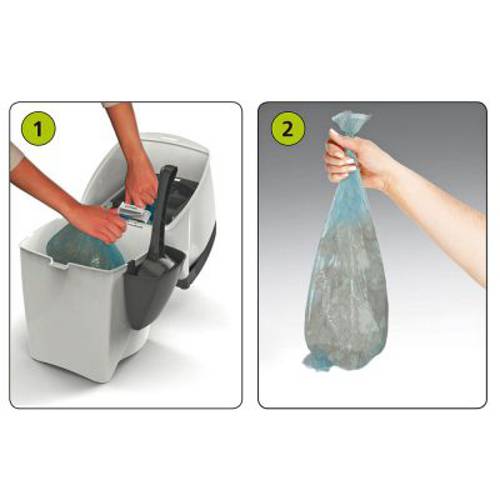 1

2