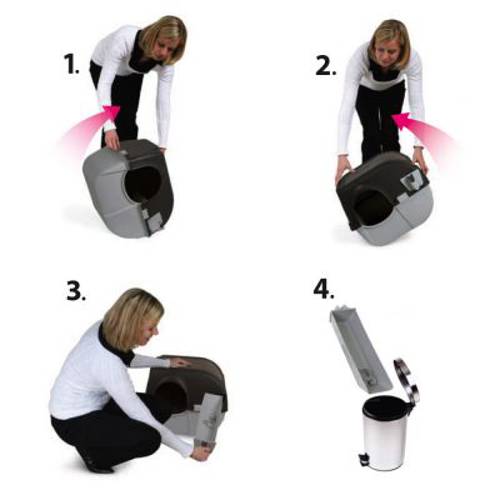 1.

2.

3.

4.