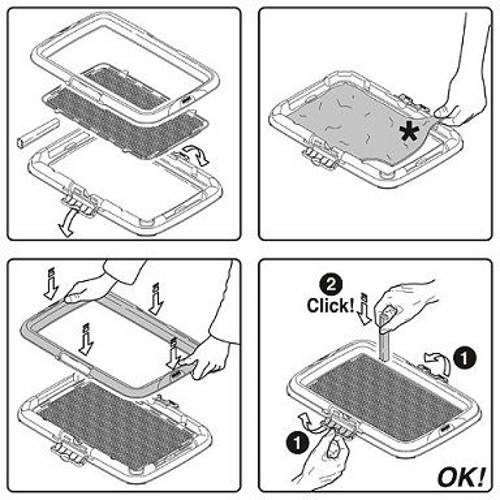 *

2
Click!
1
1
OK!