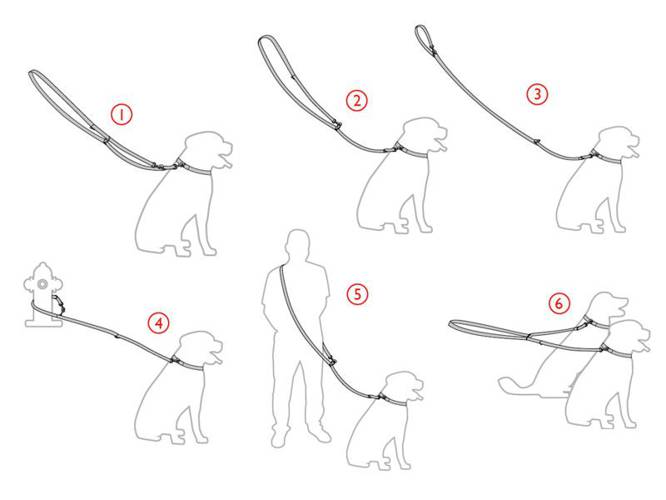 1

2

3

4

5

6