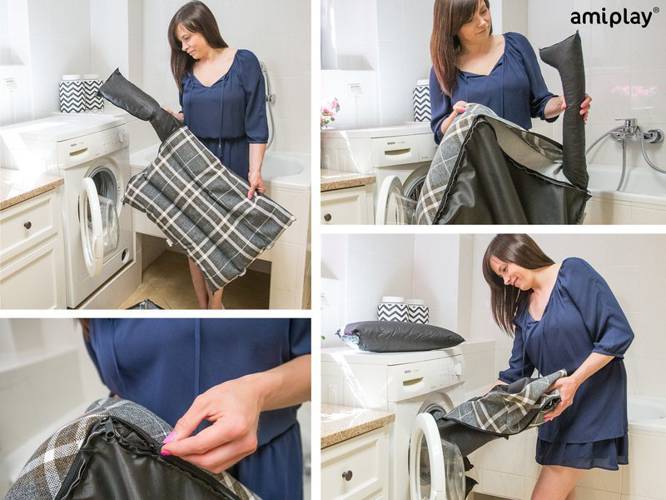 amiplay®