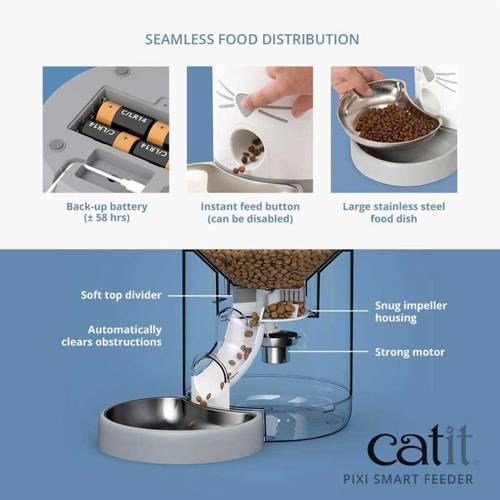 SEAMLESS FOOD DISTRIBUTION

C/LR14
C/LR14
C/LR14

Back-up battery
(± 58 hrs)

Instant feed button
(can be disabled)

Large stainless steel
food dish

Soft top divider

Automatically
clears obstructions

Snug impeller
housing

Strong motor

catit
PIXI SMART FEEDER