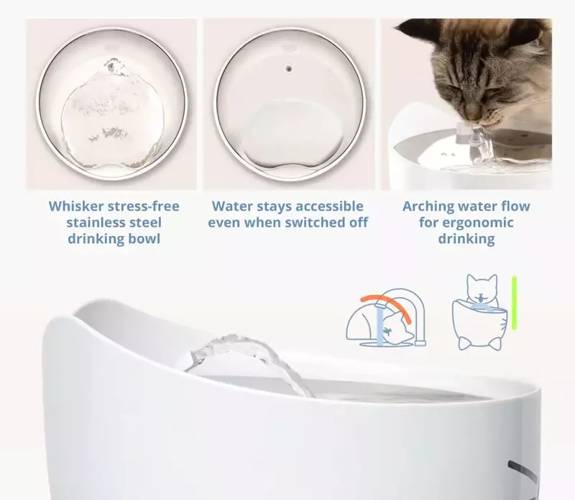 Whisker stress-free stainless steel drinking bowl

Water stays accessible even when switched off

Arching water flow for ergonomic drinking